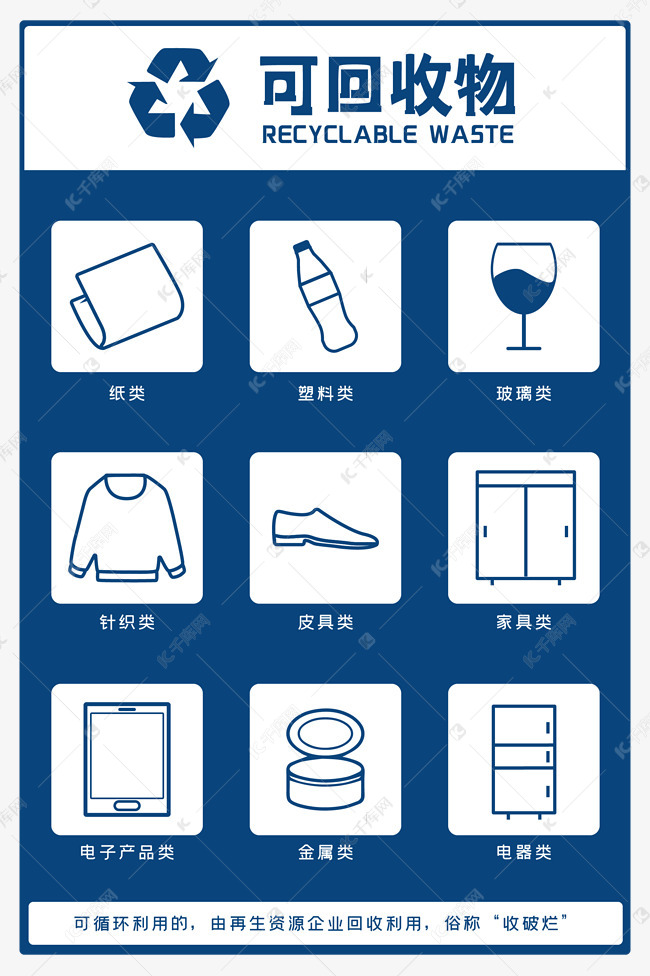 可回收物
RECYCLABLE WASTE

纸类

塑料类

玻璃类

针织类

皮具类

家具类

电子产品类

金属类

电器类

可循环利用的，由再生资源企业回收利用，俗称“收破烂”

千库网